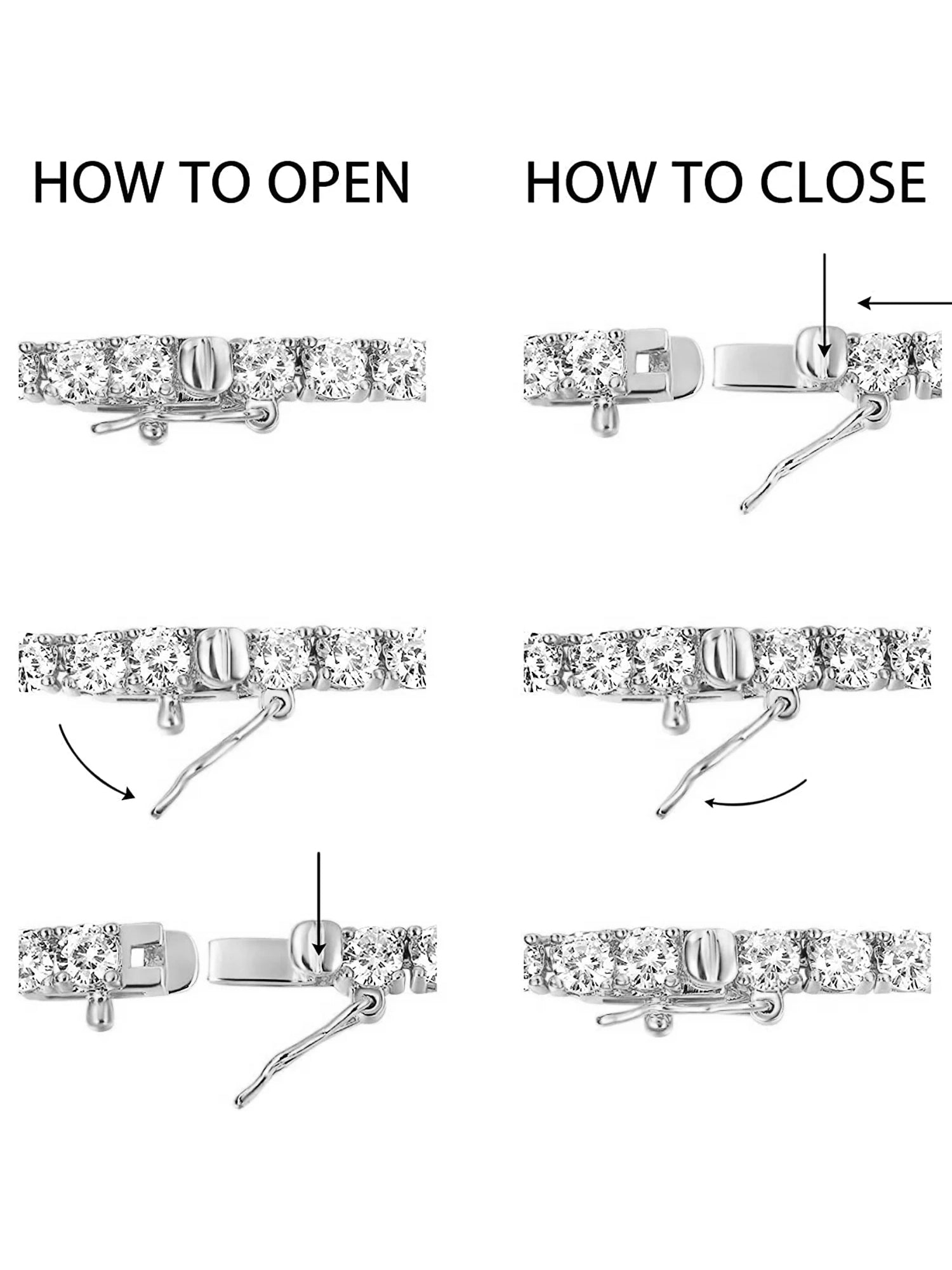 HOW TO OPEN

HOW TO CLOSE